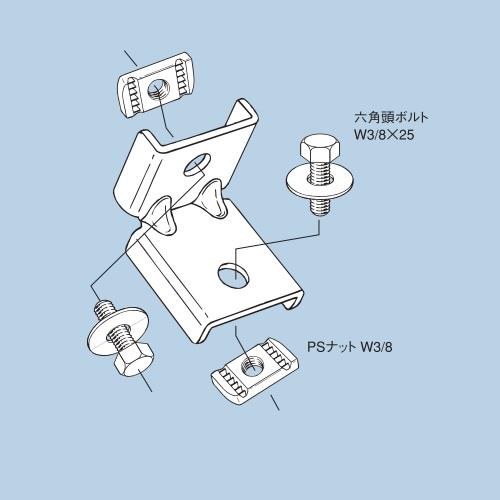 六角頭ボルト
W3/8×25

PSナット W3/8