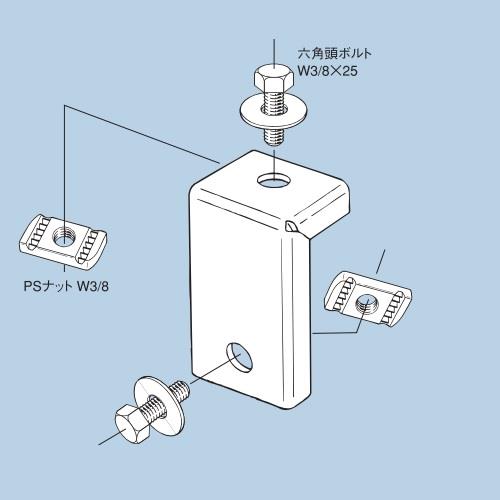 六角頭ボルト
W3/8×25

PSナット W3/8